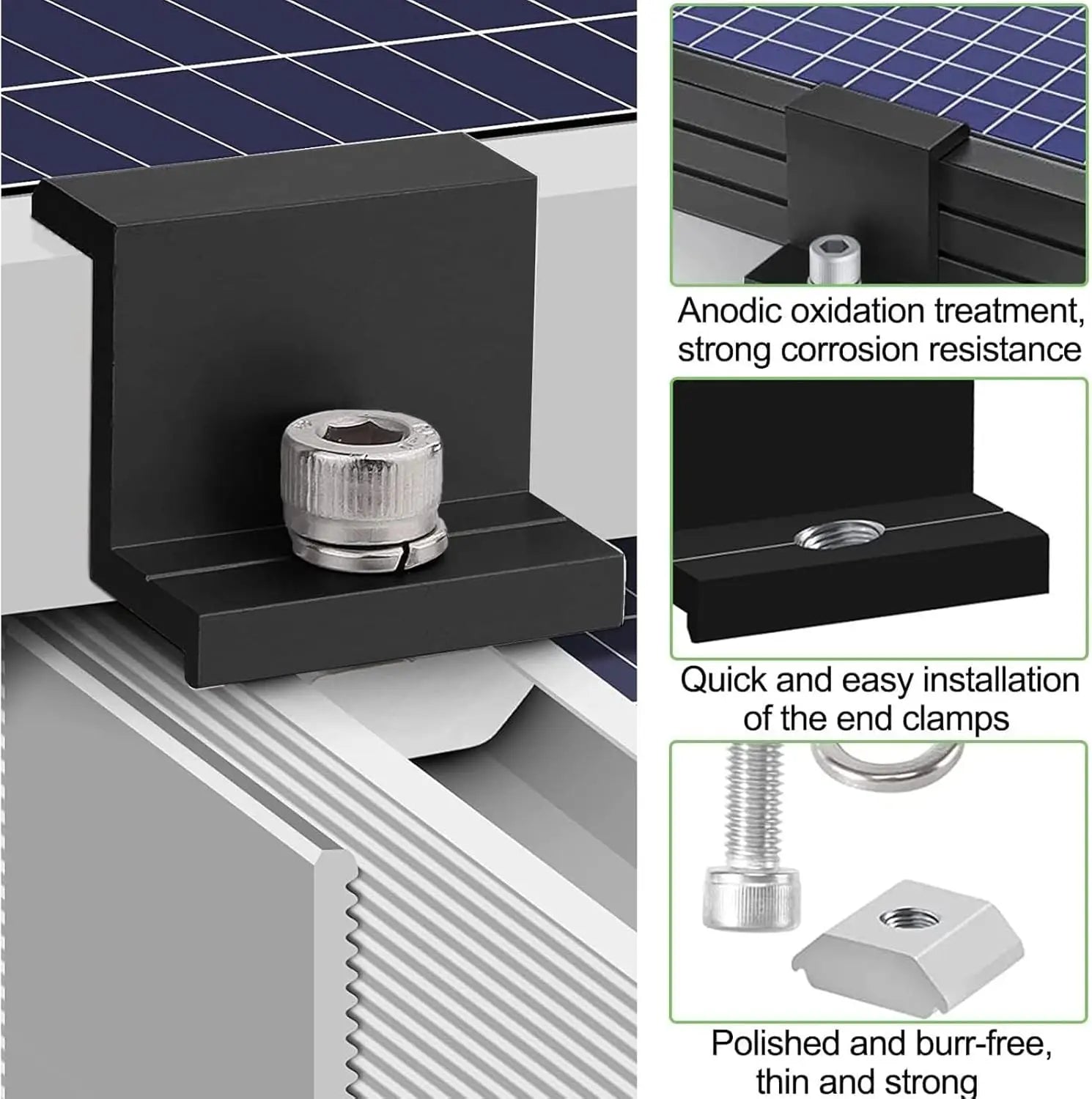 Anodic oxidation treatment, strong corrosion resistance

Quick and easy installation of the end clamps

Polished and burr-free, thin and strong