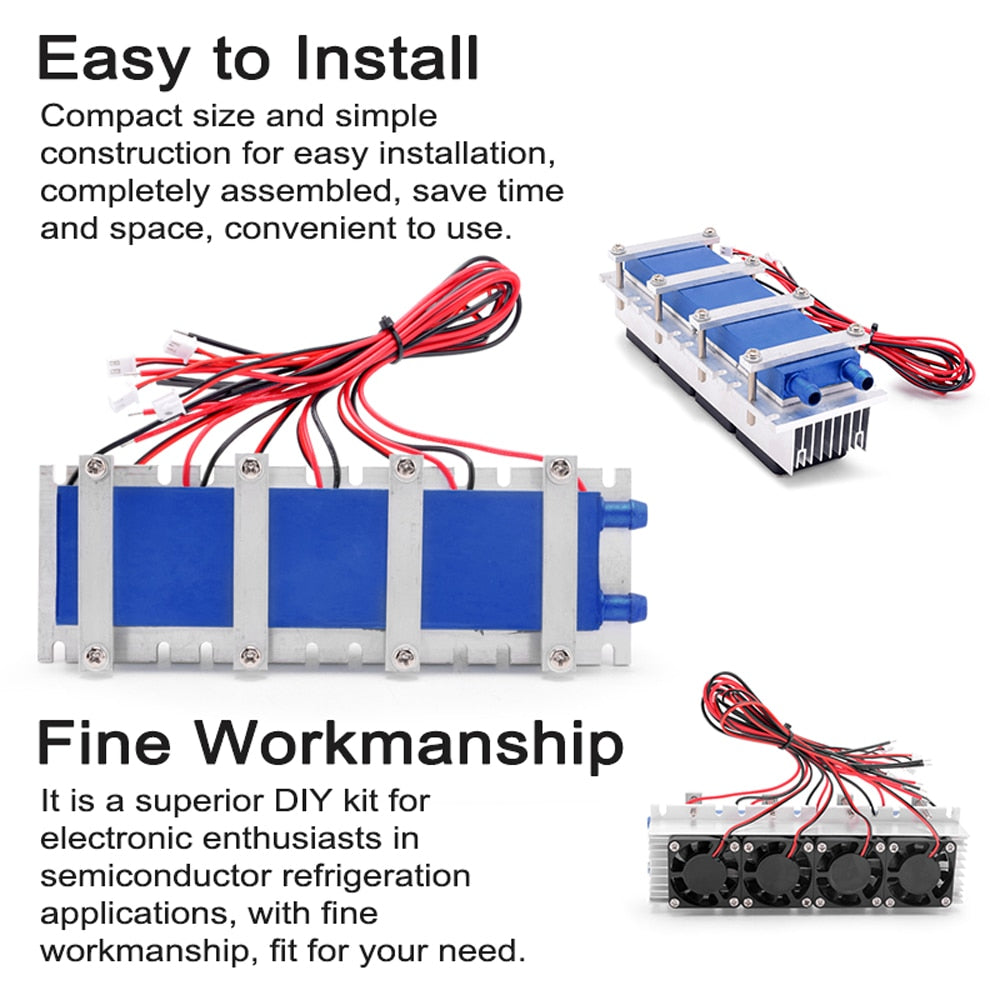 Easy to Install
Compact size and simple construction for easy installation, completely assembled, save time and space, convenient to use.

Fine Workmanship
It is a superior DIY kit for electronic enthusiasts in semiconductor refrigeration applications, with fine workmanship, fit for your need.