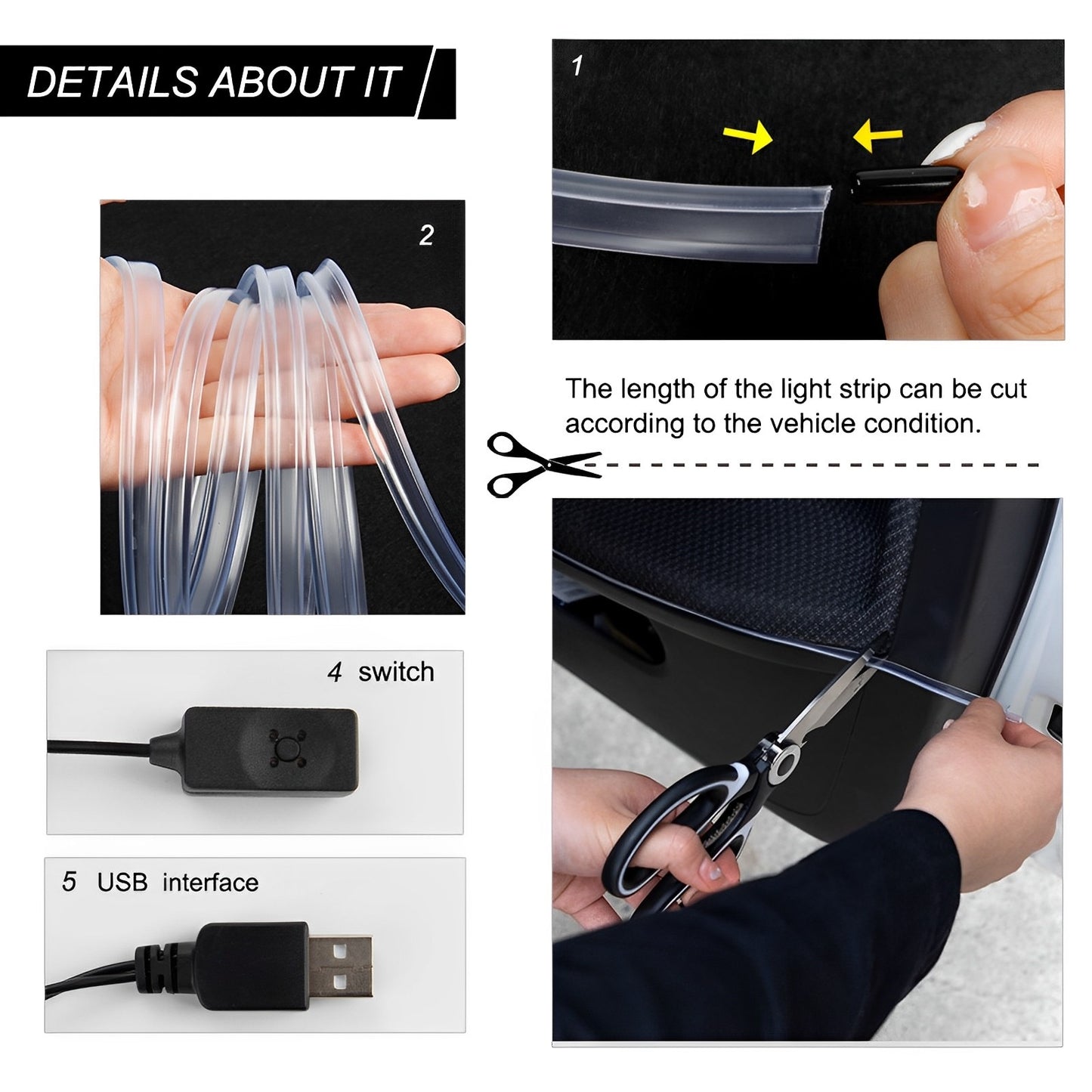 DETAILS ABOUT IT

1

2

The length of the light strip can be cut according to the vehicle condition.

4 switch

5 USB interface