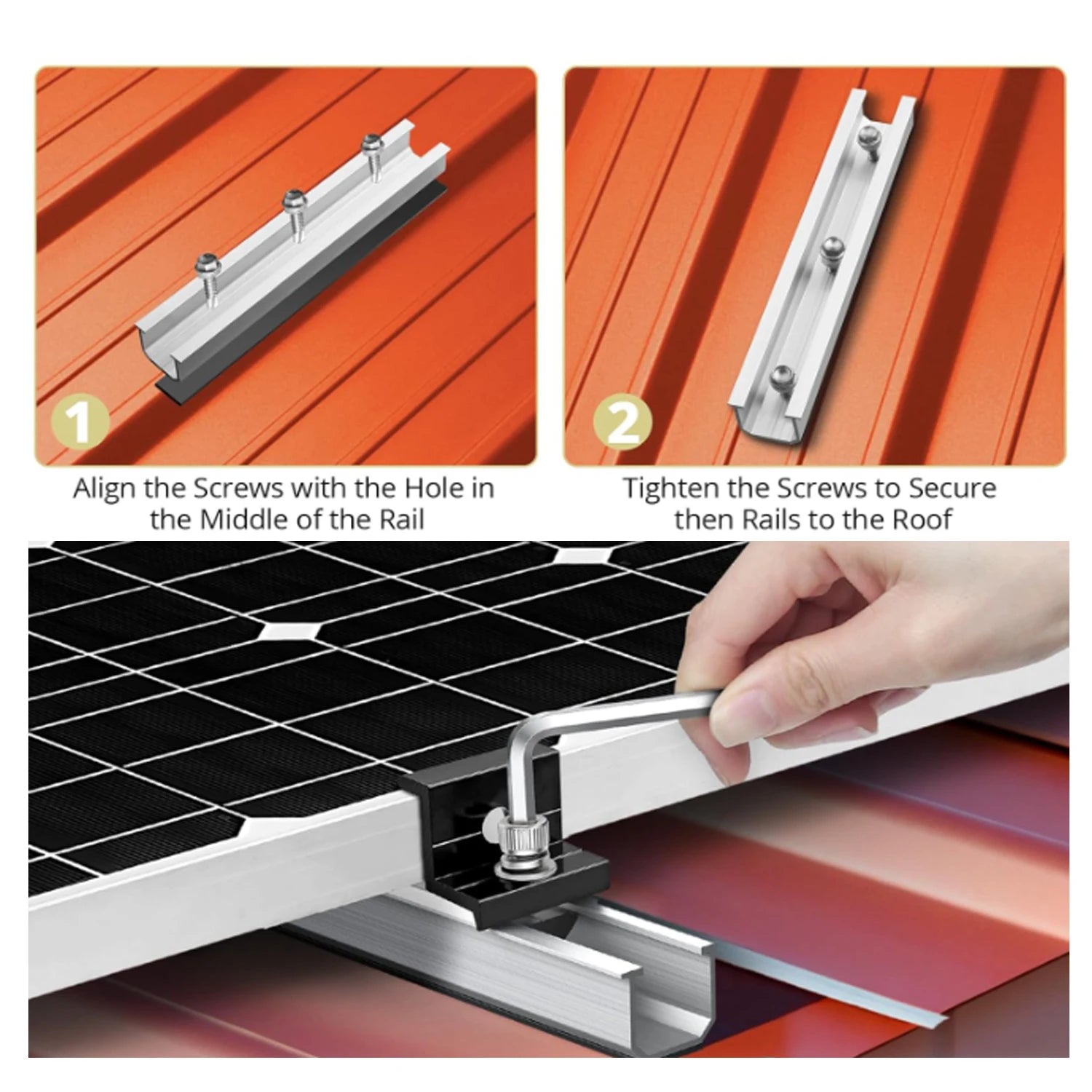 1

Align the Screws with the Hole in the Middle of the Rail

2

Tighten the Screws to Secure then Rails to the Roof