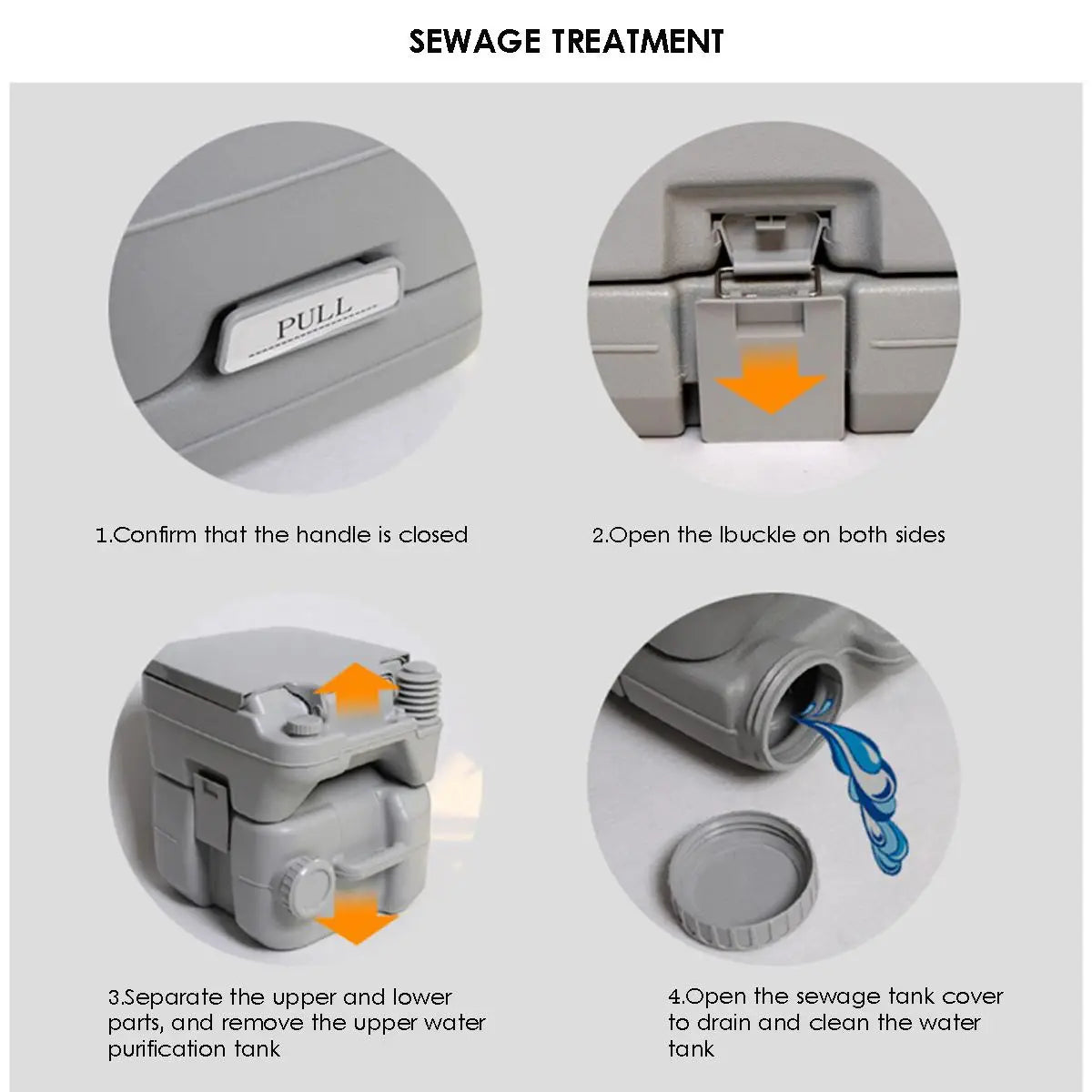 SEWAGE TREATMENT

PULL

1.Confirm that the handle is closed

2.Open the lbuckle on both sides

3.Separate the upper and lower parts, and remove the upper water purification tank

4.Open the sewage tank cover to drain and clean the water tank