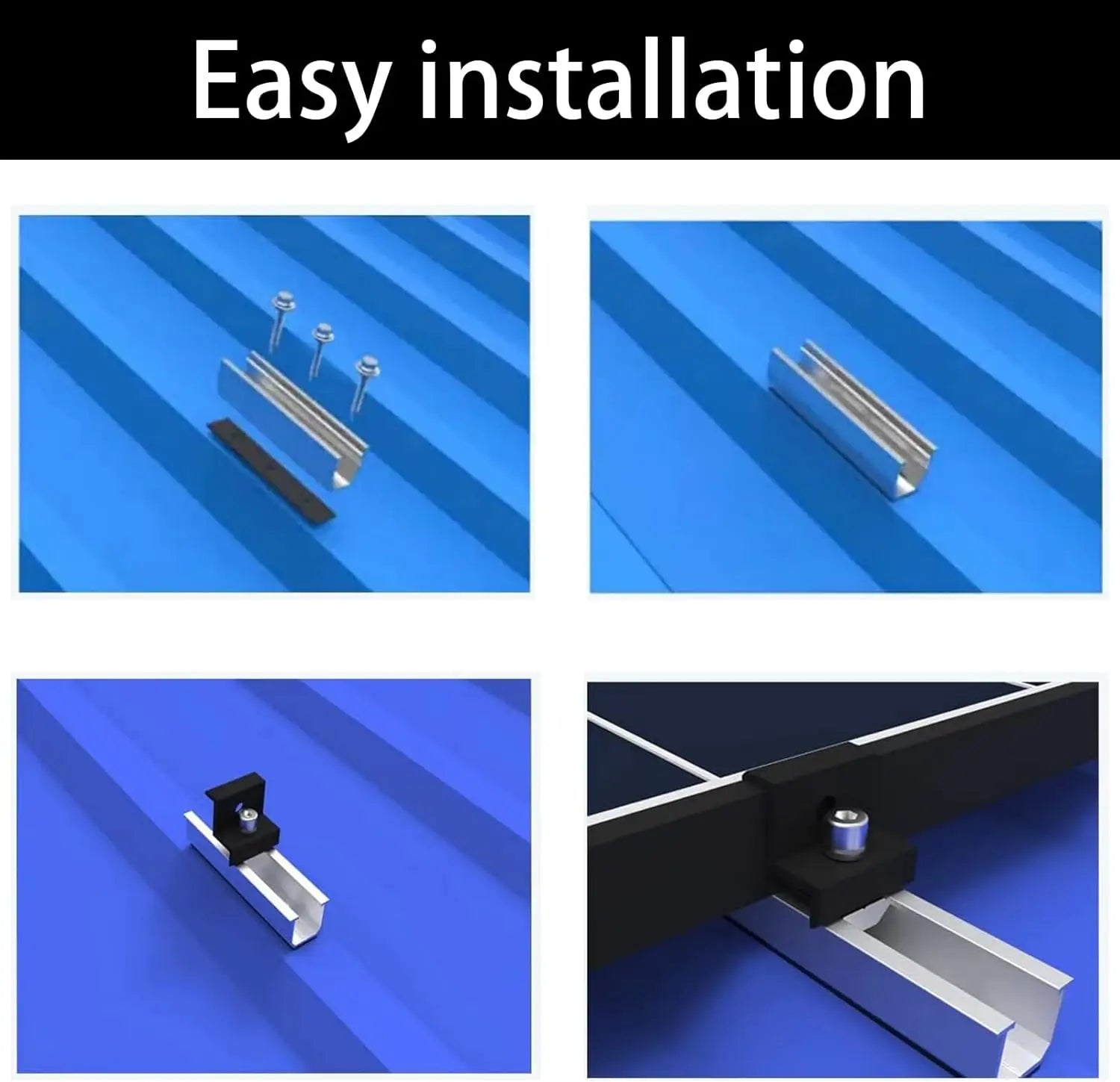 Easy installation