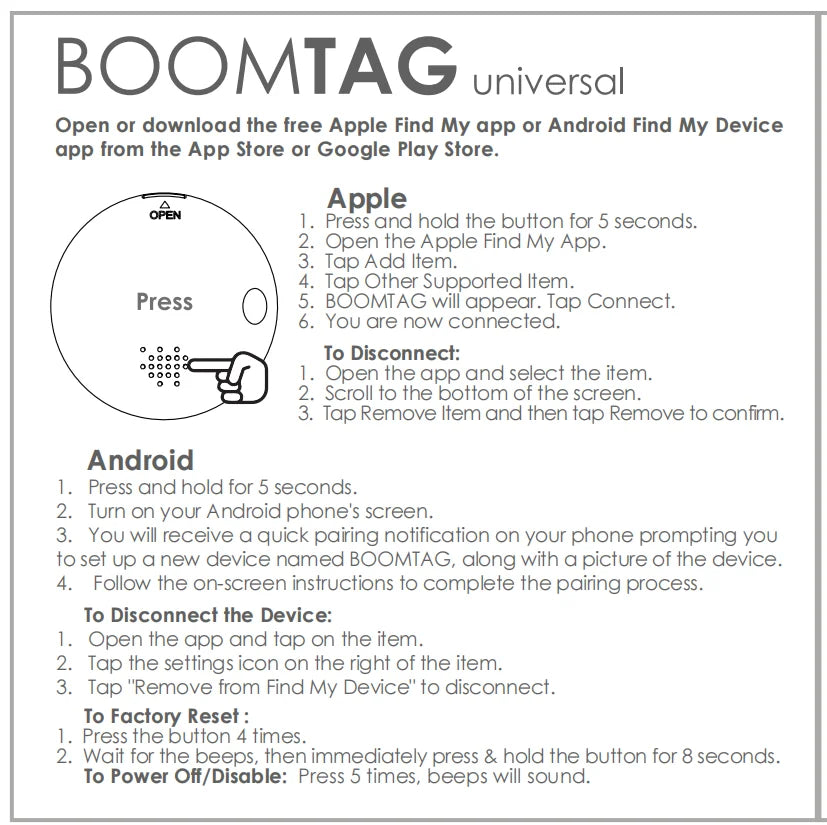 BOOMTAG universal

Open or download the free Apple Find My app or Android Find My Device app from the App Store or Google Play Store.

OPEN

Press

Apple
1. Press and hold the button for 5 seconds.
2. Open the Apple Find My App.
3. Tap Add Item.
4. Tap Other Supported Item.
5. BOOMTAG will appear. Tap Connect.
6. You are now connected.

To Disconnect:
1. Open the app and select the item.
2. Scroll to the bottom of the screen.
3. Tap Remove Item and then tap Remove to confirm.

Android
1. Press and hold for 5 seconds.
2. Turn on your Android phone's screen.
3. You will receive a quick pairing notification on your phone prompting you to set up a new device named BOOMTAG, along with a picture of the device.
4. Follow the on-screen instructions to complete the pairing process.

To Disconnect the Device:
1. Open the app and tap on the item.
2. Tap the settings icon on the right of the item.
3. Tap "Remove from Find My Device" to disconnect.

To Factory Reset :
1. Press the button 4 times.
2. Wait for the beeps, then immediately press & hold the button for 8 seconds.
To Power Off/Disable: Press 5 times, beeps will sound.