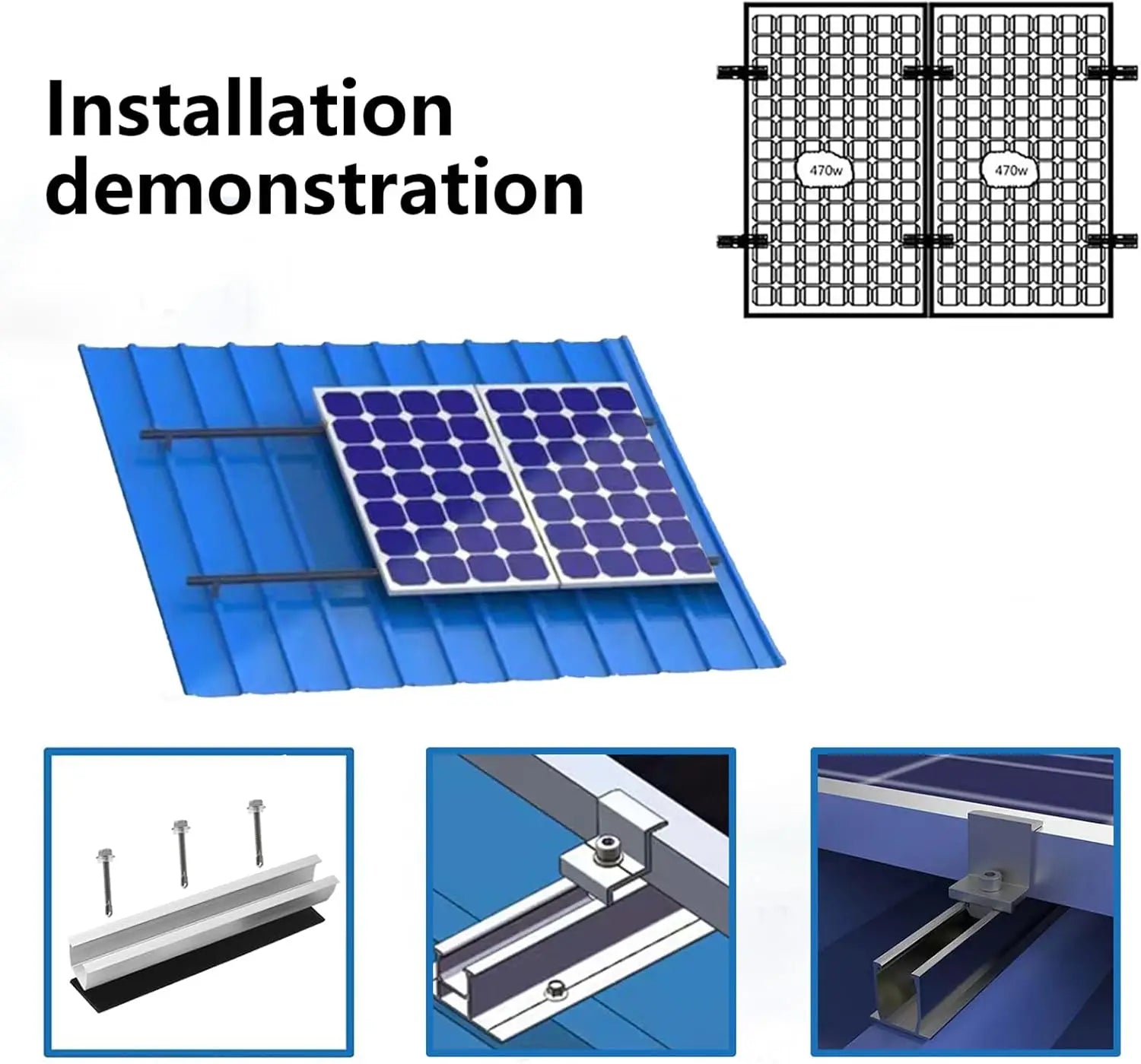 Installation demonstration

470w

470w